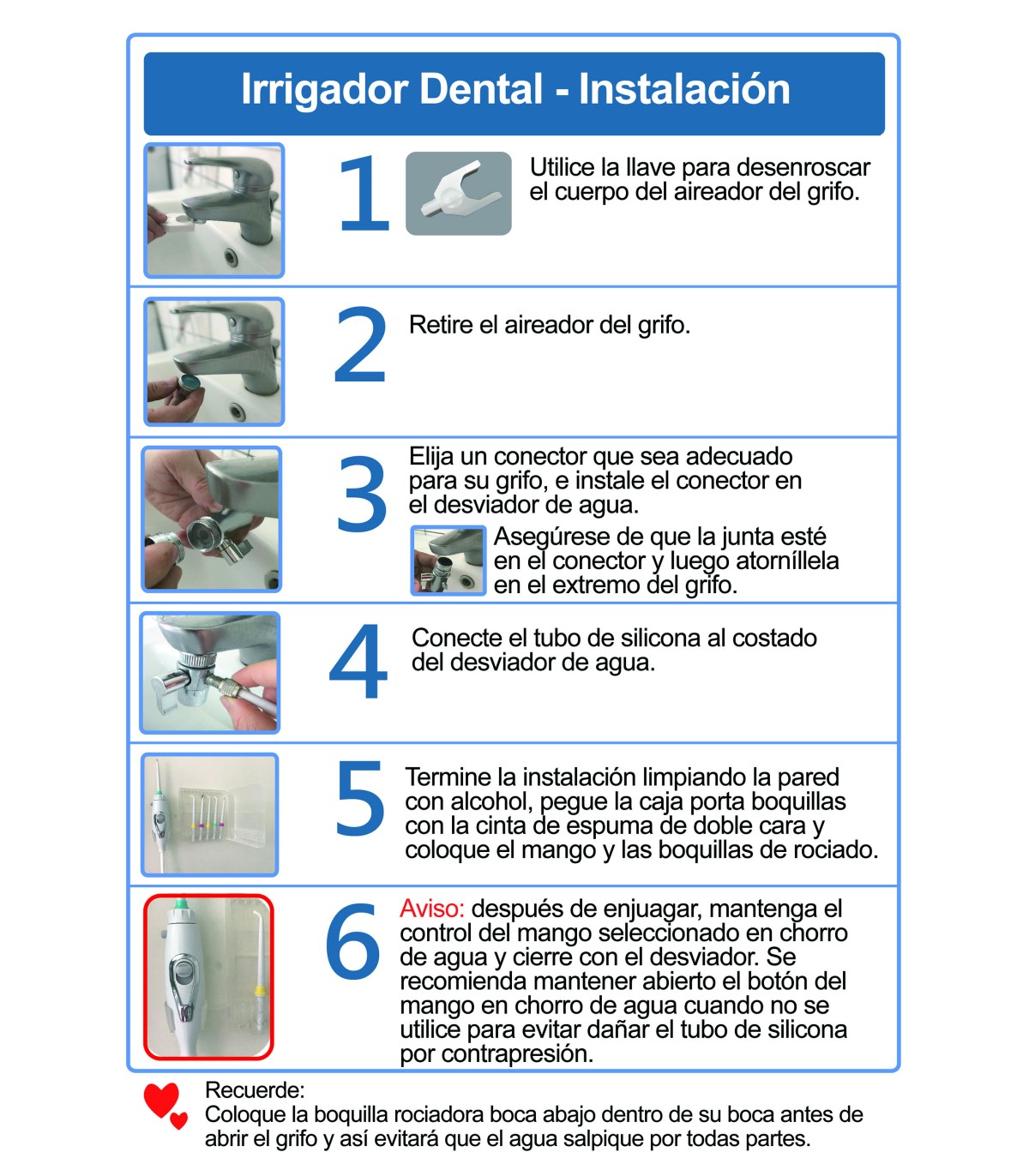 Irrigador Dental - Instalación

1

Utilice la llave para desenroscar el cuerpo del aireador del grifo.

2

Retire el aireador del grifo.

3

Elija un conector que sea adecuado para su grifo, e instale el conector en el desviador de agua.

Asegúrese de que la junta esté en el conector y luego atorníllela en el extremo del grifo.

4

Conecte el tubo de silicona al costado del desviador de agua.

5

Termine la instalación limpiando la pared con alcohol, pegue la caja porta boquillas con la cinta de espuma de doble cara y coloque el mango y las boquillas de rociado.

6

Aviso: después de enjuagar, mantenga el control del mango seleccionado en chorro de agua y cierre con el desviador. Se recomienda mantener abierto el botón del mango en chorro de agua cuando no se utilice para evitar dañar el tubo de silicona por contrapresión.

Recuerde:
Coloque la boquilla rociadora boca abajo dentro de su boca antes de abrir el grifo y así evitará que el agua salpique por todas partes.