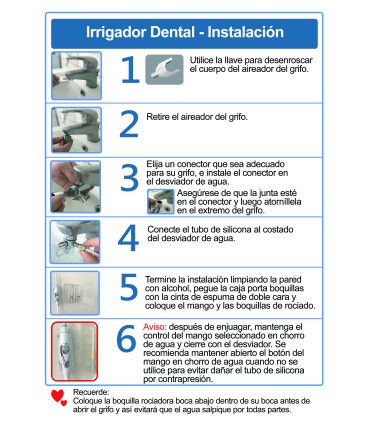 Irrigador Dental - Instalación

1

Utilice la llave para desenroscar el cuerpo del aireador del grifo.

2

Retire el aireador del grifo.

3

Elija un conector que sea adecuado para su grifo, e instale el conector en el desviador de agua.

Asegúrese de que la junta esté en el conector y luego atorníllela en el extremo del grifo.

4

Conecte el tubo de silicona al costado del desviador de agua.

5

Termine la instalación limpiando la pared con alcohol, pegue la caja porta boquillas con la cinta de espuma de doble cara y coloque el mango y las boquillas de rociado.

6

Aviso: después de enjuagar, mantenga el control del mango seleccionado en chorro de agua y cierre con el desviador. Se recomienda mantener abierto el botón del mango en chorro de agua cuando no se utilice para evitar dañar el tubo de silicona por contrapresión.

Recuerde:
Coloque la boquilla rociadora boca abajo dentro de su boca antes de abrir el grifo y así evitará que el agua salpique por todas partes.