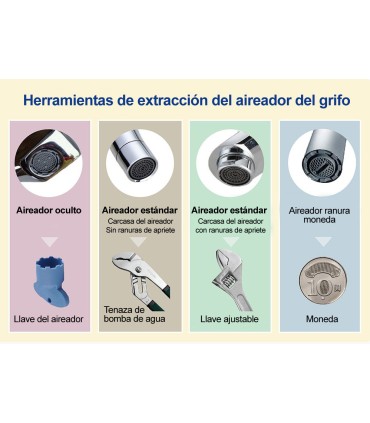 Herramientas de extracción del aireador del grifo

Aireador oculto

Llave del aireador

Aireador estándar
Carcasa del aireador
Sin ranuras de apriete

Tenaza de bomba de agua

Aireador estándar
Carcasa del aireador
con ranuras de apriete

Llave ajustable

Aireador ranura moneda

10

Moneda