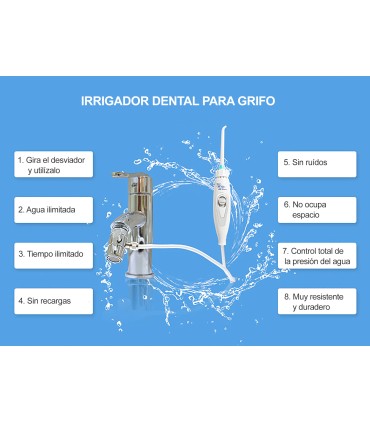 IRRIGADOR DENTAL PARA GRIFO

1. Gira el desviador y utilízalo

2. Agua ilimitada

3. Tiempo ilimitado

4. Sin recargas

5. Sin ruidos

6. No ocupa espacio

7. Control total de la presión del agua

8. Muy resistente y duradero