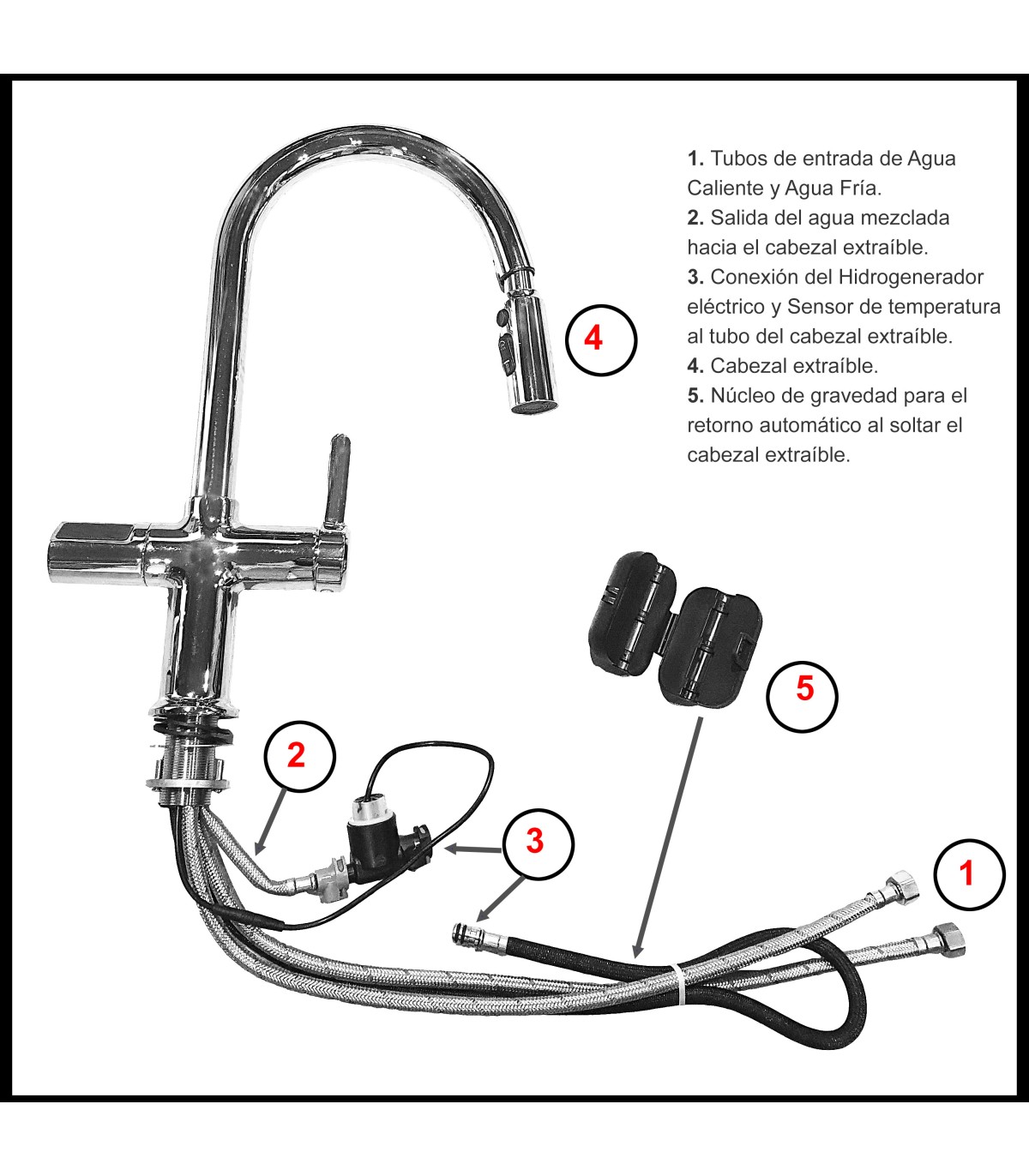 1. Tubos de entrada de Agua Caliente y Agua Fría.
2. Salida del agua mezclada hacia el cabezal extraíble.
3. Conexión del Hidrogenerador eléctrico y Sensor de temperatura al tubo del cabezal extraíble.
4. Cabezal extraíble.
5. Núcleo de gravedad para el retorno automático al soltar el cabezal extraíble.

4

5

2

3

1