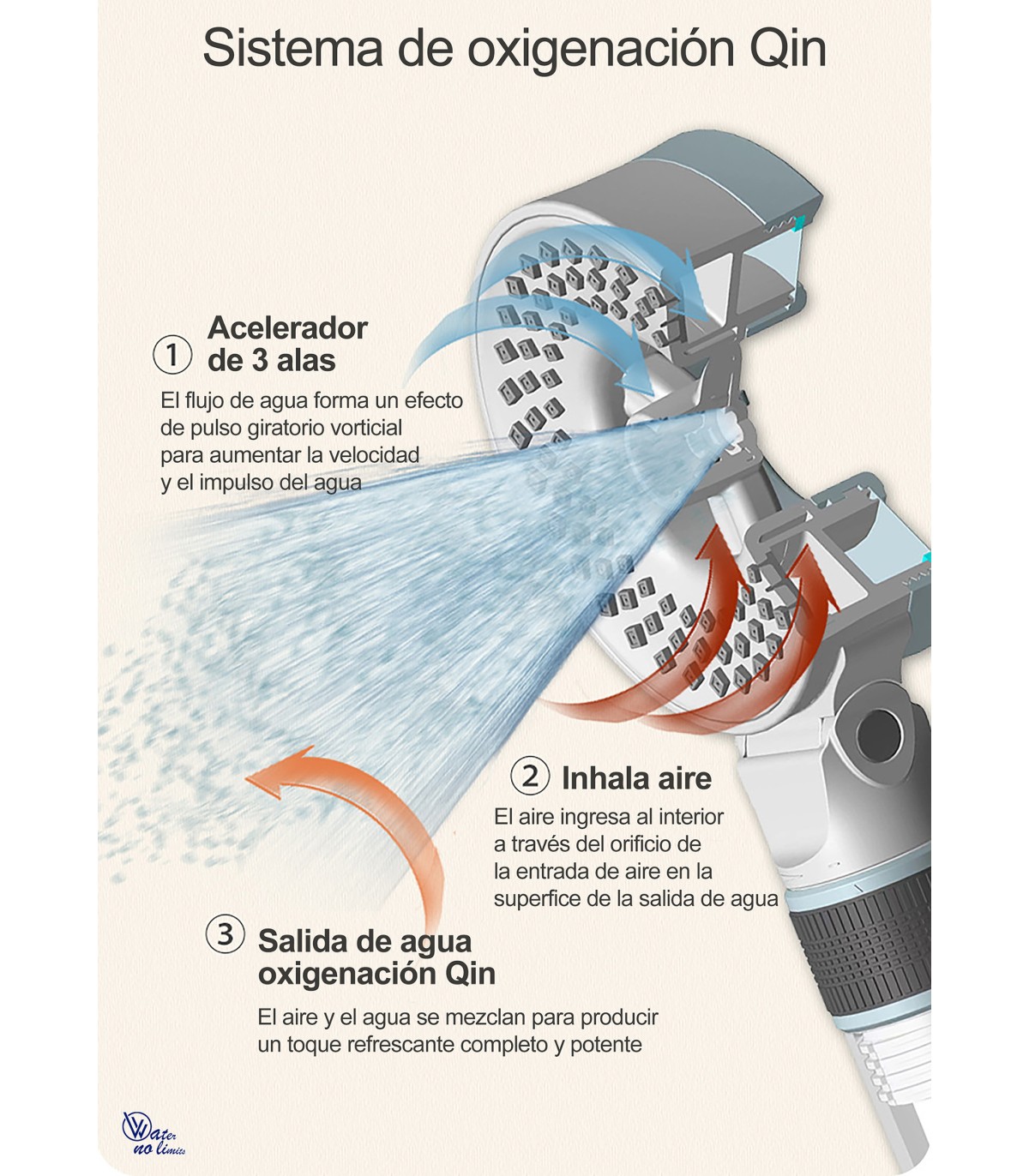 Sistema de oxigenación Qin

① Acelerador de 3 alas

El flujo de agua forma un efecto de pulso giratorio vorticial para aumentar la velocidad y el impulso del agua

② Inhala aire

El aire ingresa al interior a través del orificio de la entrada de aire en la superfice de la salida de agua

③ Salida de agua oxigenación Qin

El aire y el agua se mezclan para producir un toque refrescante completo y potente

Water no limits